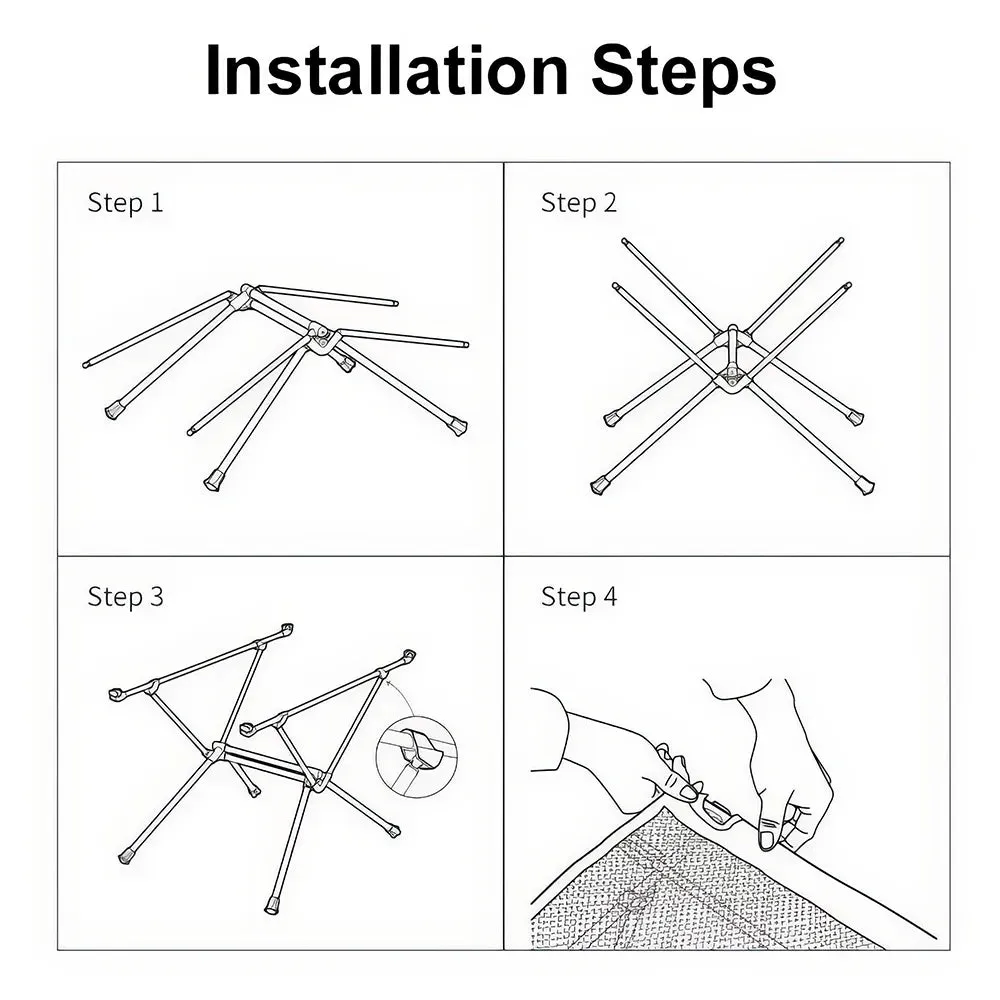 Installation Steps

Step 1

Step 2

Step 3

Step 4