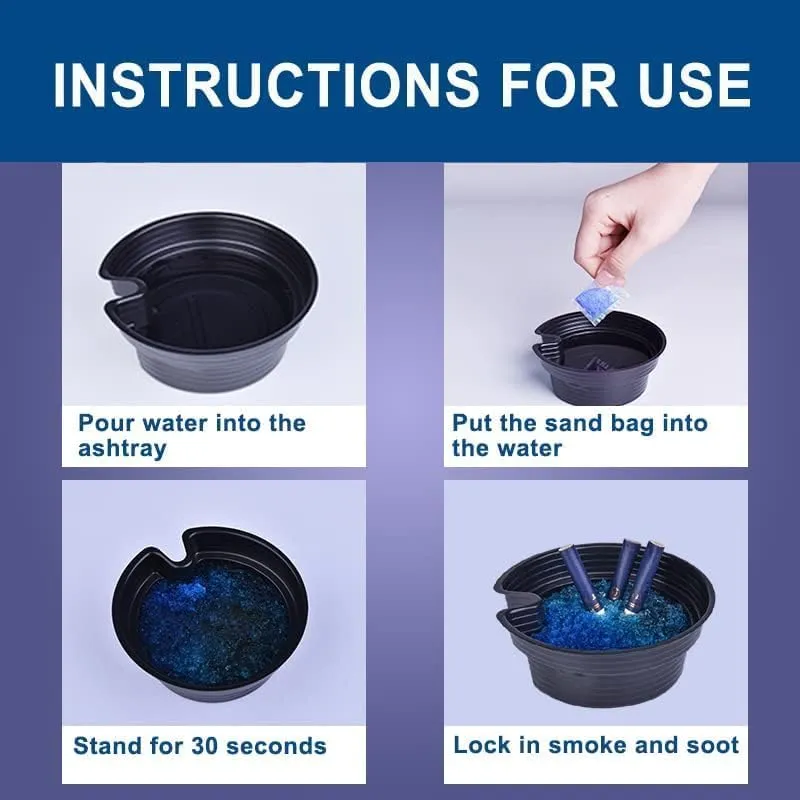 INSTRUCTIONS FOR USE

Pour water into the ashtray

Put the sand bag into the water

Stand for 30 seconds

Lock in smoke and soot